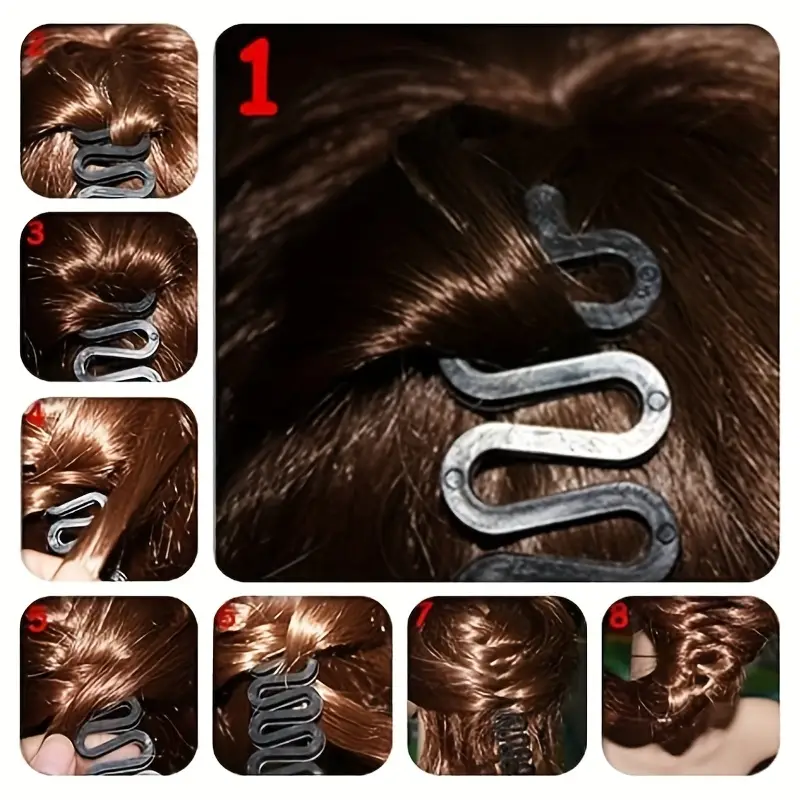 2
1
3
4
5
6
7
8